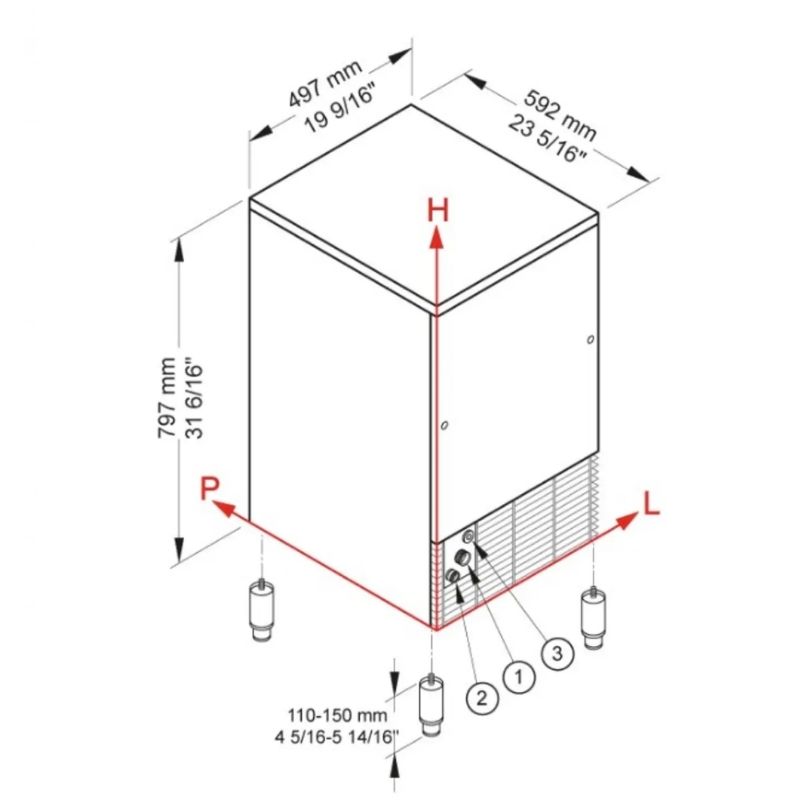 497 mm
19 9/16"

592 mm
23 5/16"

H

797 mm
31 6/16"

P

L

3

1

2

110-150 mm
4 5/16-5 14/16"